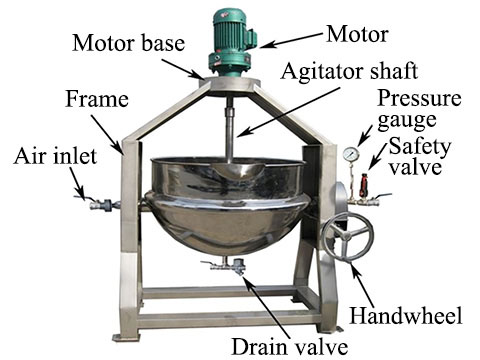 Motor base
Motor
Agitator shaft
Frame
Pressure gauge
Safety valve
Air inlet
Handwheel
Drain valve